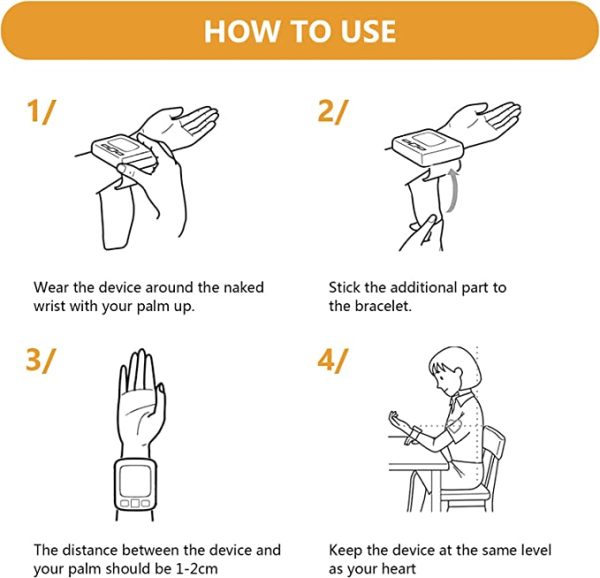 HOW TO USE

1/

Wear the device around the naked wrist with your palm up.

2/

Stick the additional part to the bracelet.

3/

The distance between the device and your palm should be 1-2cm

4/

Keep the device at the same level as your heart